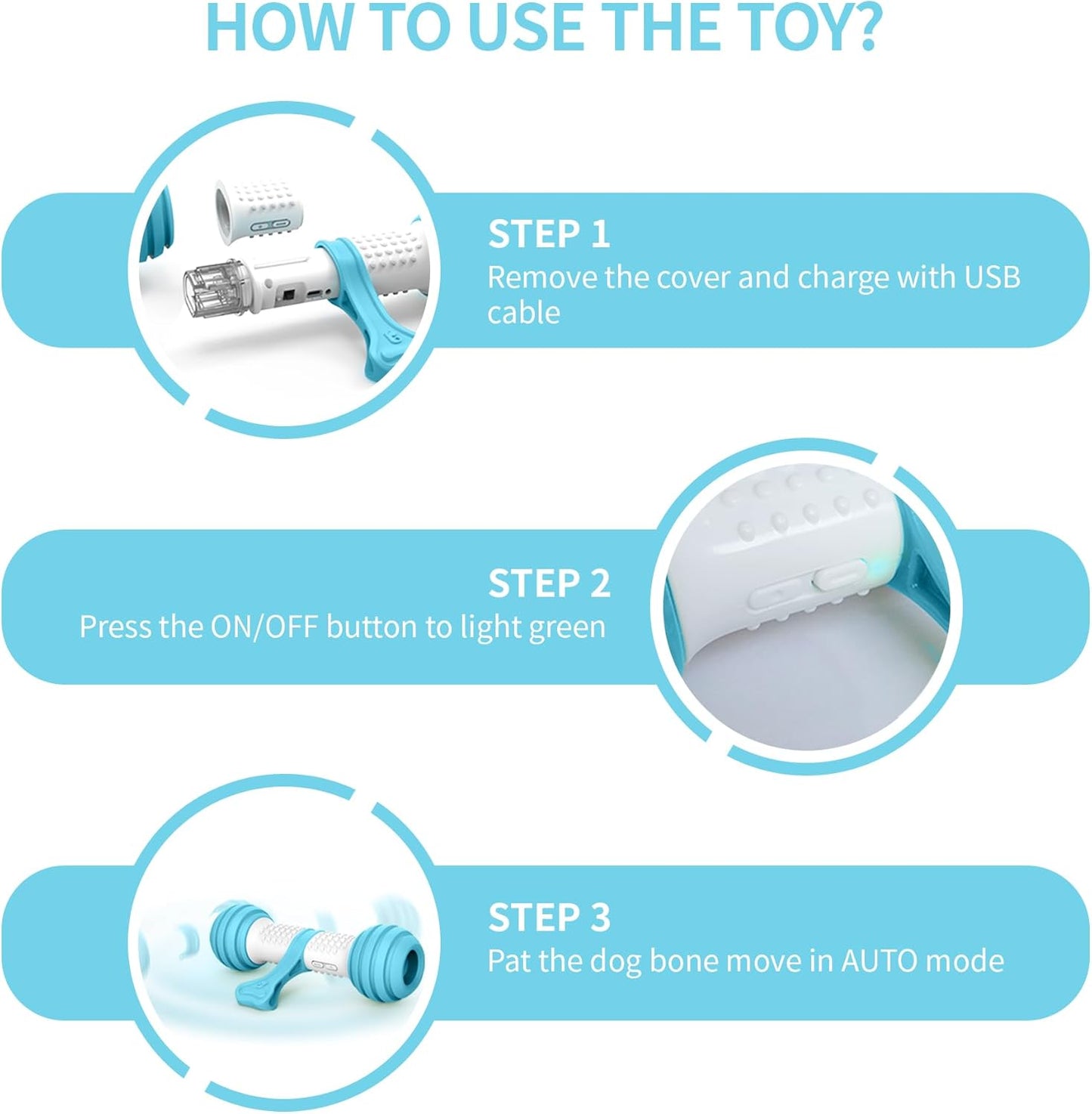 HOW TO USE THE TOY?

STEP 1
Remove the cover and charge with USB cable

STEP 2
Press the ON/OFF button to light green

STEP 3
Pat the dog bone move in AUTO mode